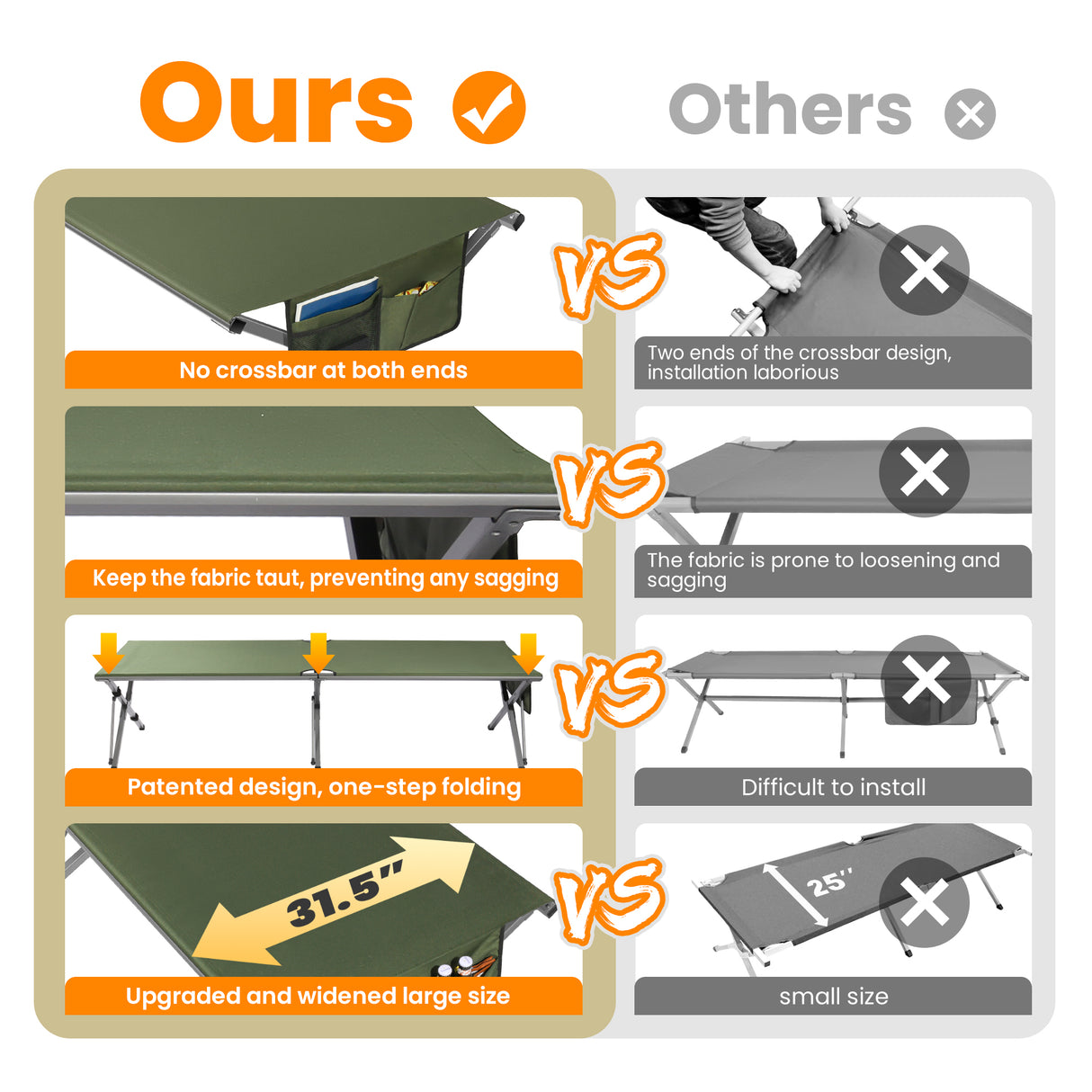 Ours

Others

No crossbar at both ends

VS

Two ends of the crossbar design, installation laborious

Keep the fabric taut, preventing any sagging

VS

The fabric is prone to loosening and sagging

Patented design, one-step folding

VS

Difficult to install

31.5"

Upgraded and widened large size

VS

25"

small size