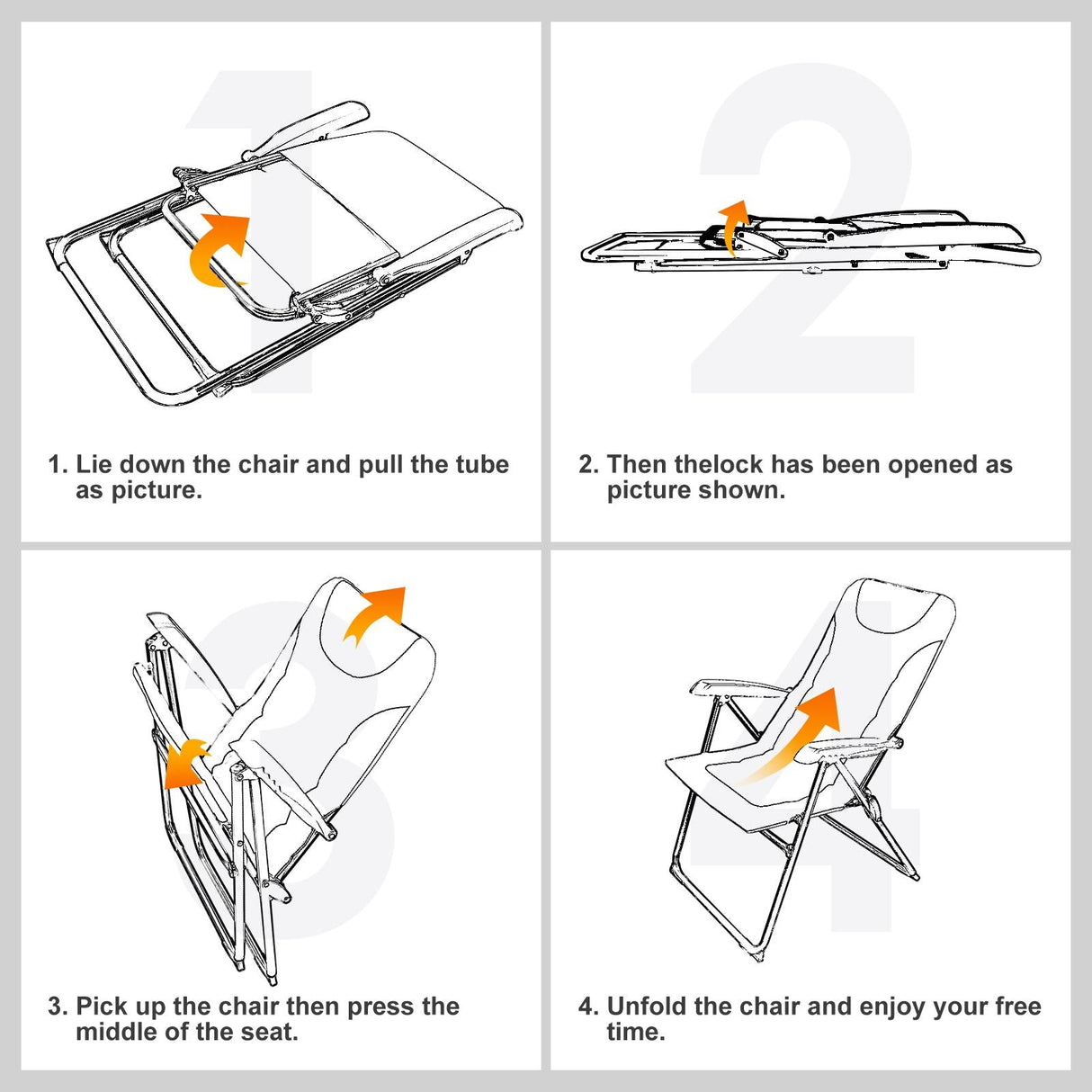 1

1. Lie down the chair and pull the tube as picture.

2

2. Then thelock has been opened as picture shown.

3

3. Pick up the chair then press the middle of the seat.

4

4. Unfold the chair and enjoy your free time.