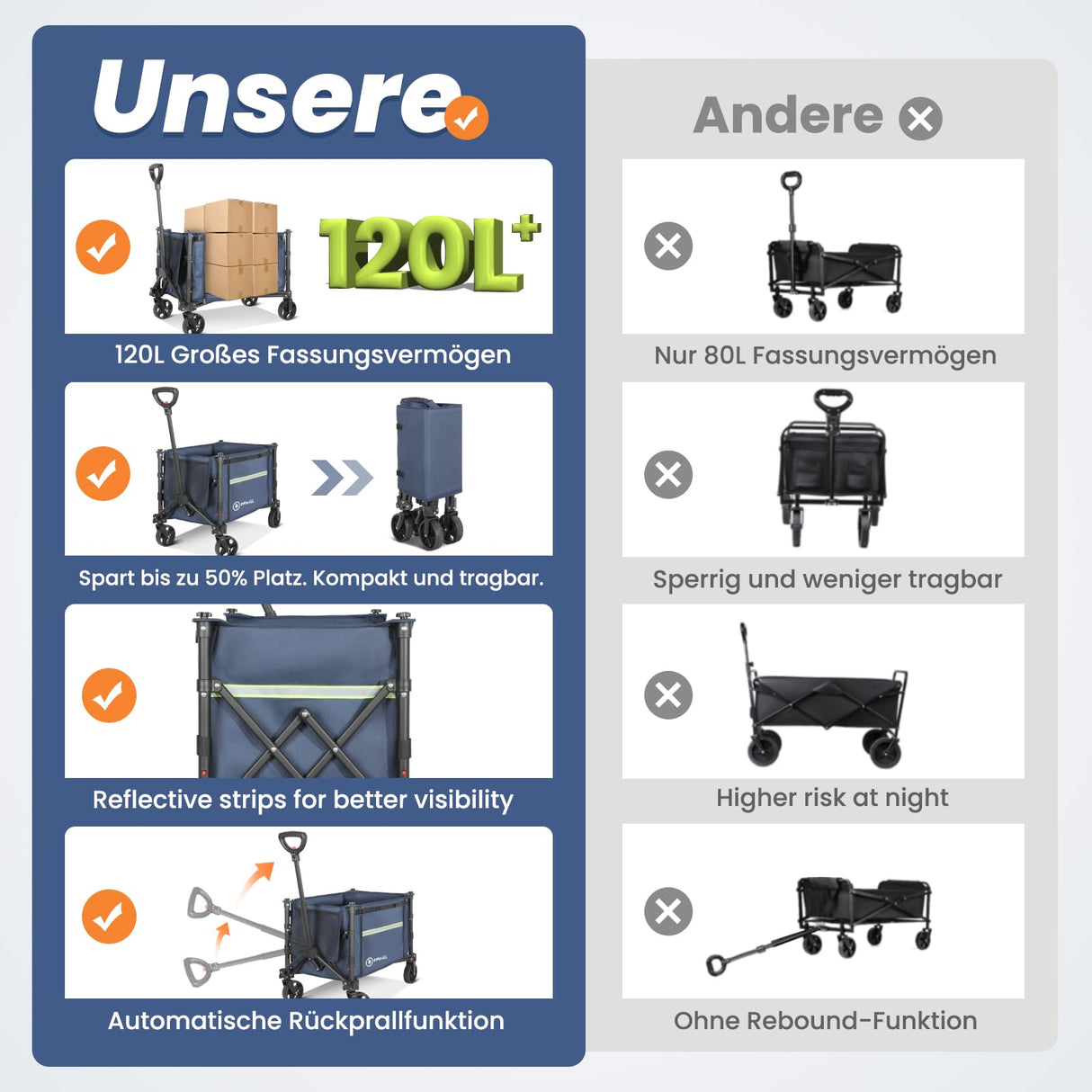 Unsere

120L⁺

120L Großes Fassungsvermögen

Spart bis zu 50% Platz. Kompakt und tragbar.

Reflective strips for better visibility

Automatische Rückprallfunktion

Andere

Nur 80L Fassungsvermögen

Sperrig und weniger tragbar

Higher risk at night

Ohne Rebound-Funktion